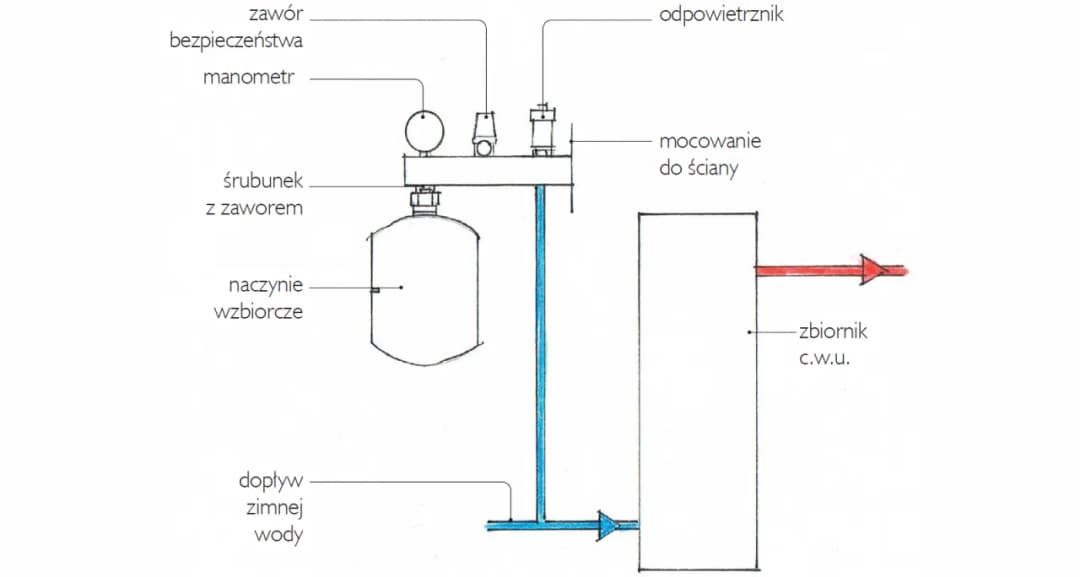 zawór bezpieczeństwa

odpowietrznik

manometr

mocowanie do ściany

śrubunek z zaworem

naczynie wzbiorcze

zbiornik c.w.u.

dopływ zimnej wody